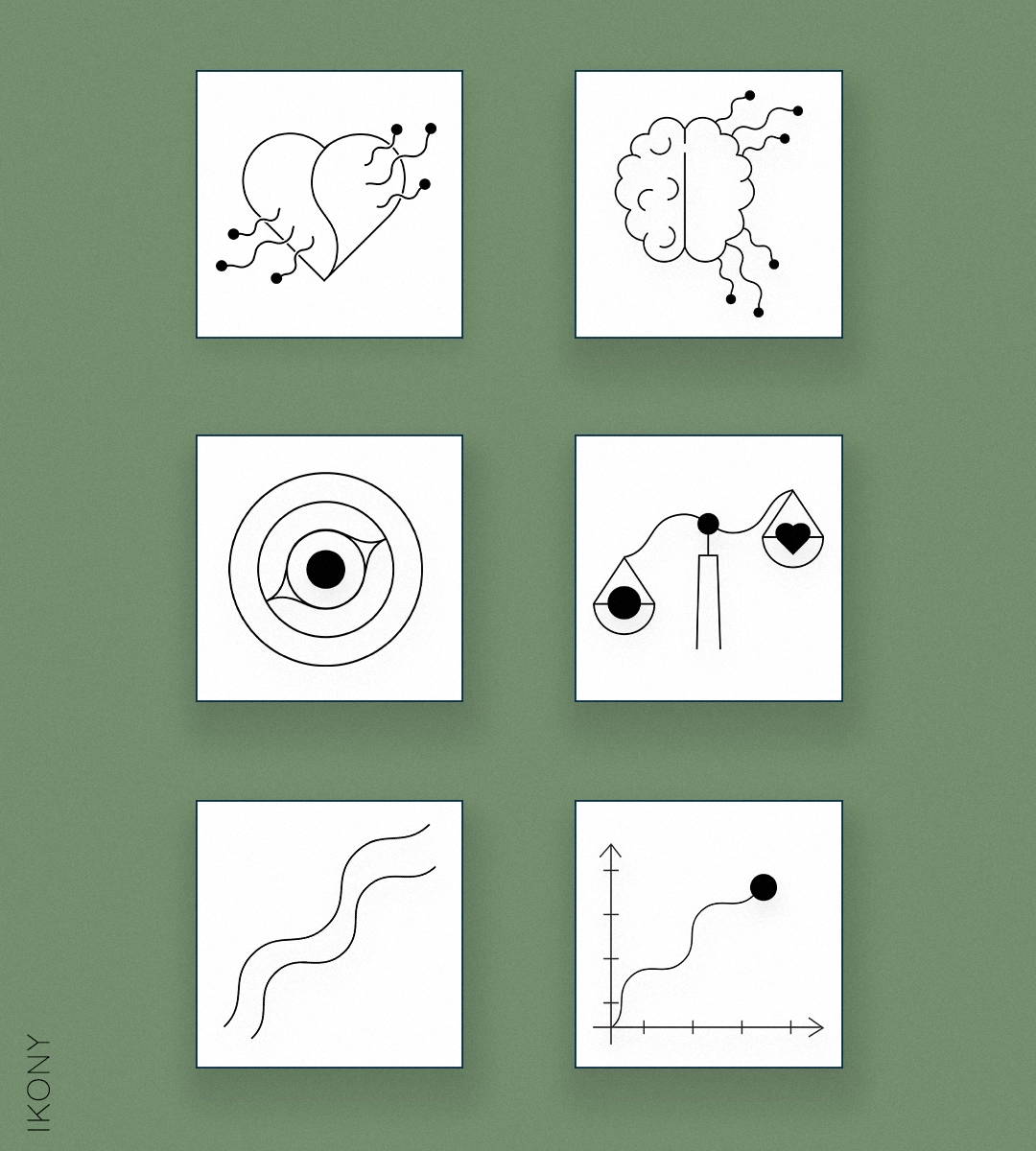 IKONY